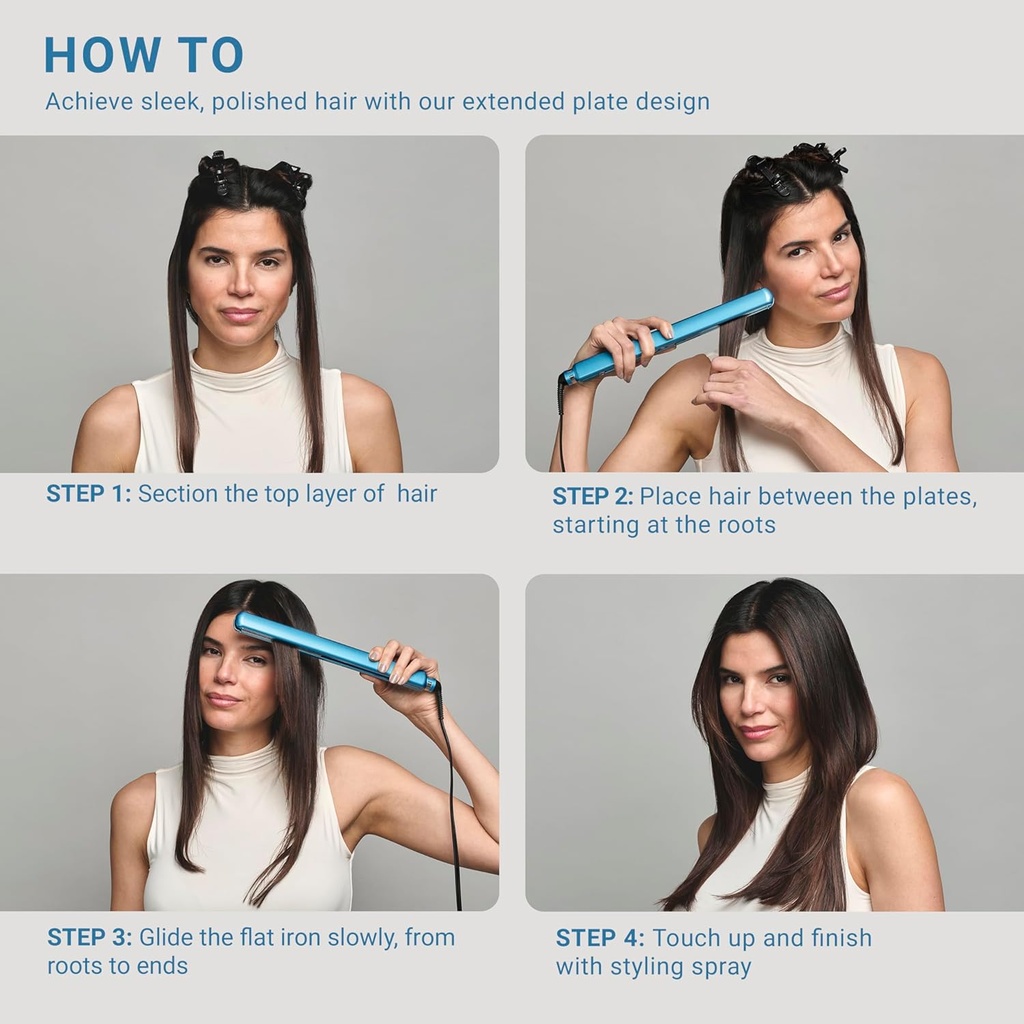 HOW TO
Achieve sleek, polished hair with our extended plate design

STEP 1: Section the top layer of hair

STEP 2: Place hair between the plates, starting at the roots

STEP 3: Glide the flat iron slowly, from roots to ends

STEP 4: Touch up and finish with styling spray